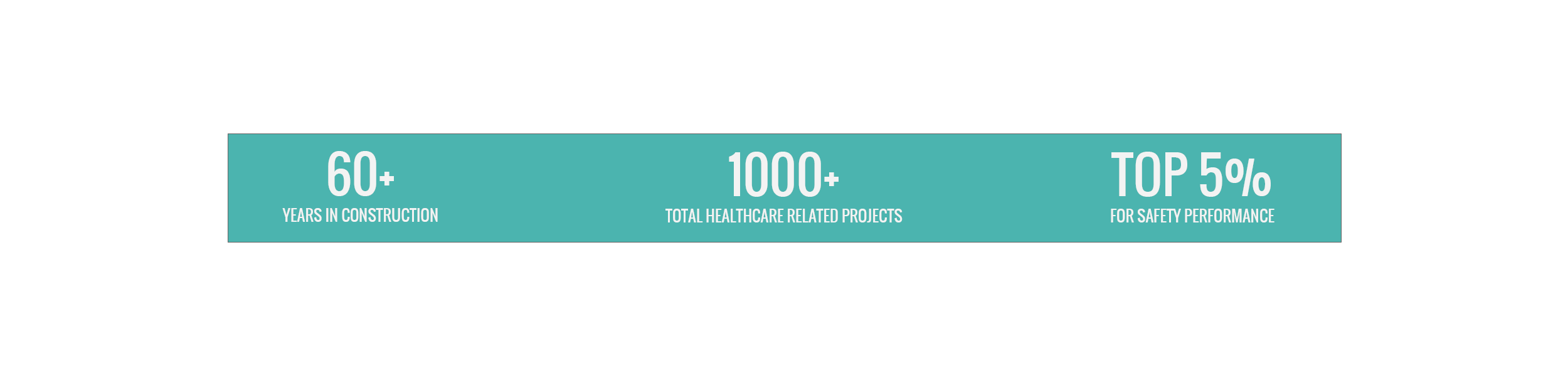 60+
YEARS IN CONSTRUCTION

1000+
TOTAL HEALTHCARE RELATED PROJECTS

TOP 5%
FOR SAFETY PERFORMANCE